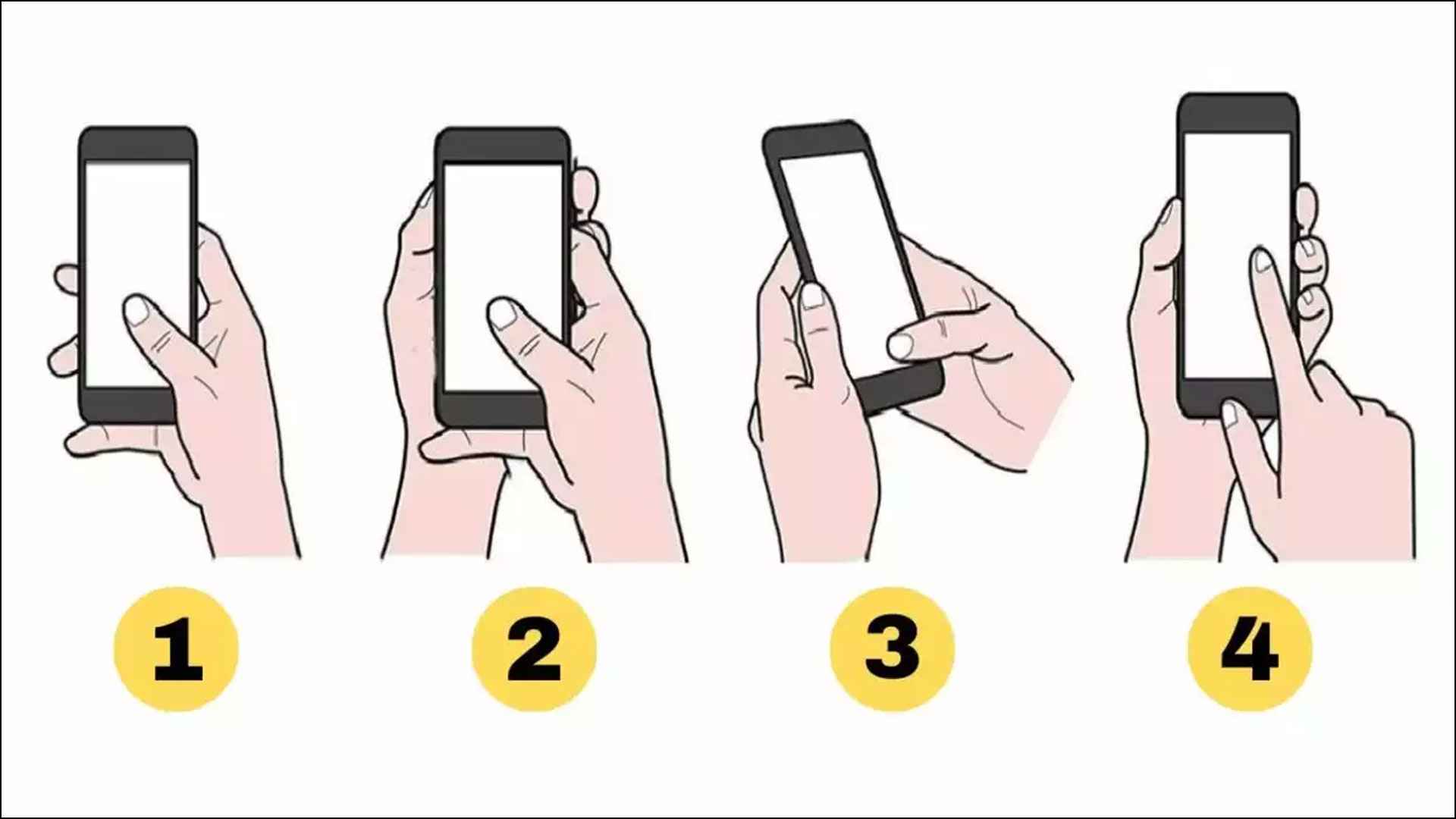 1

2

3

4